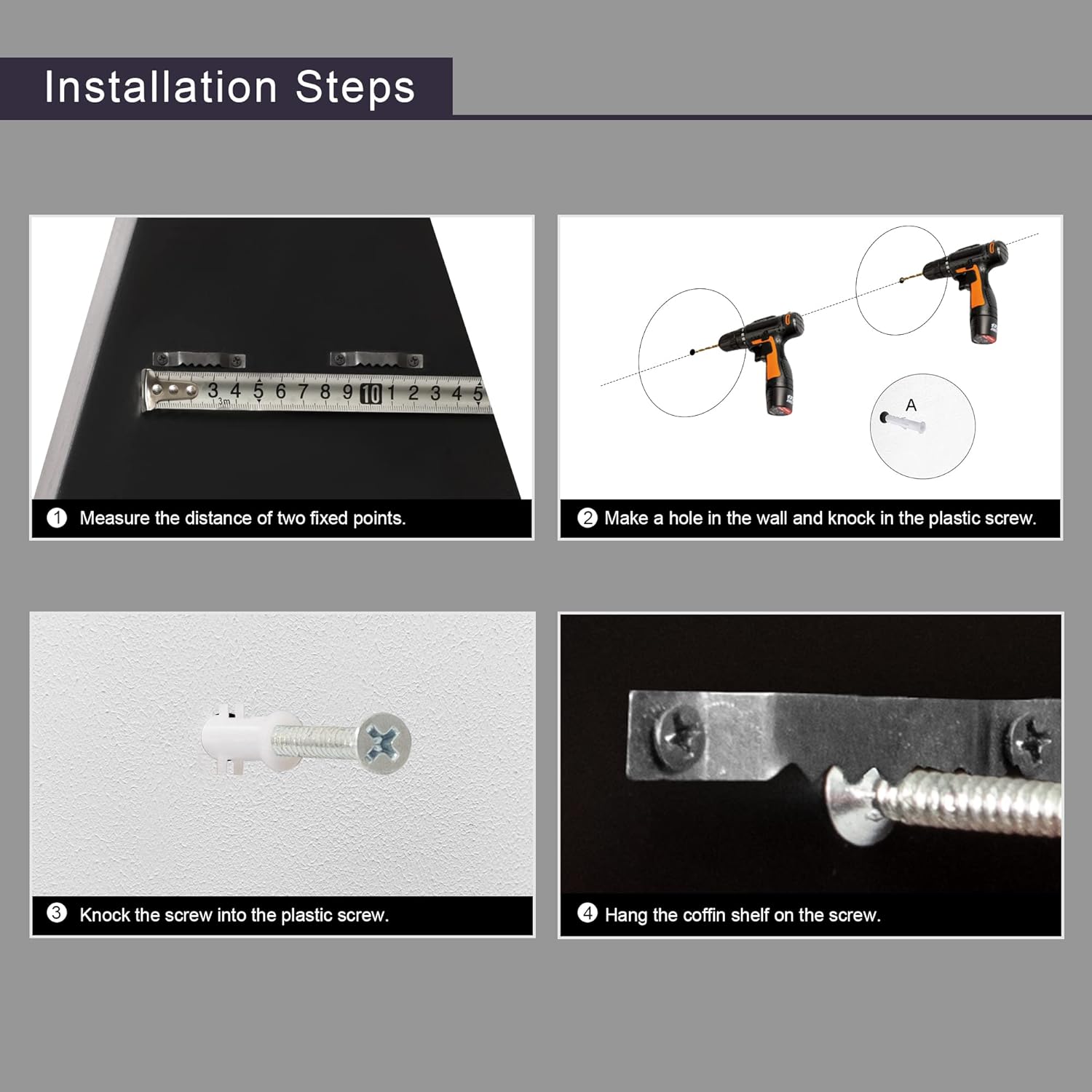 Installation Steps

3 4 5 6 7 8 9 10 1 2 3 4 5
3m

① Measure the distance of two fixed points.

A

② Make a hole in the wall and knock in the plastic screw.

③ Knock the screw into the plastic screw.

④ Hang the coffin shelf on the screw.